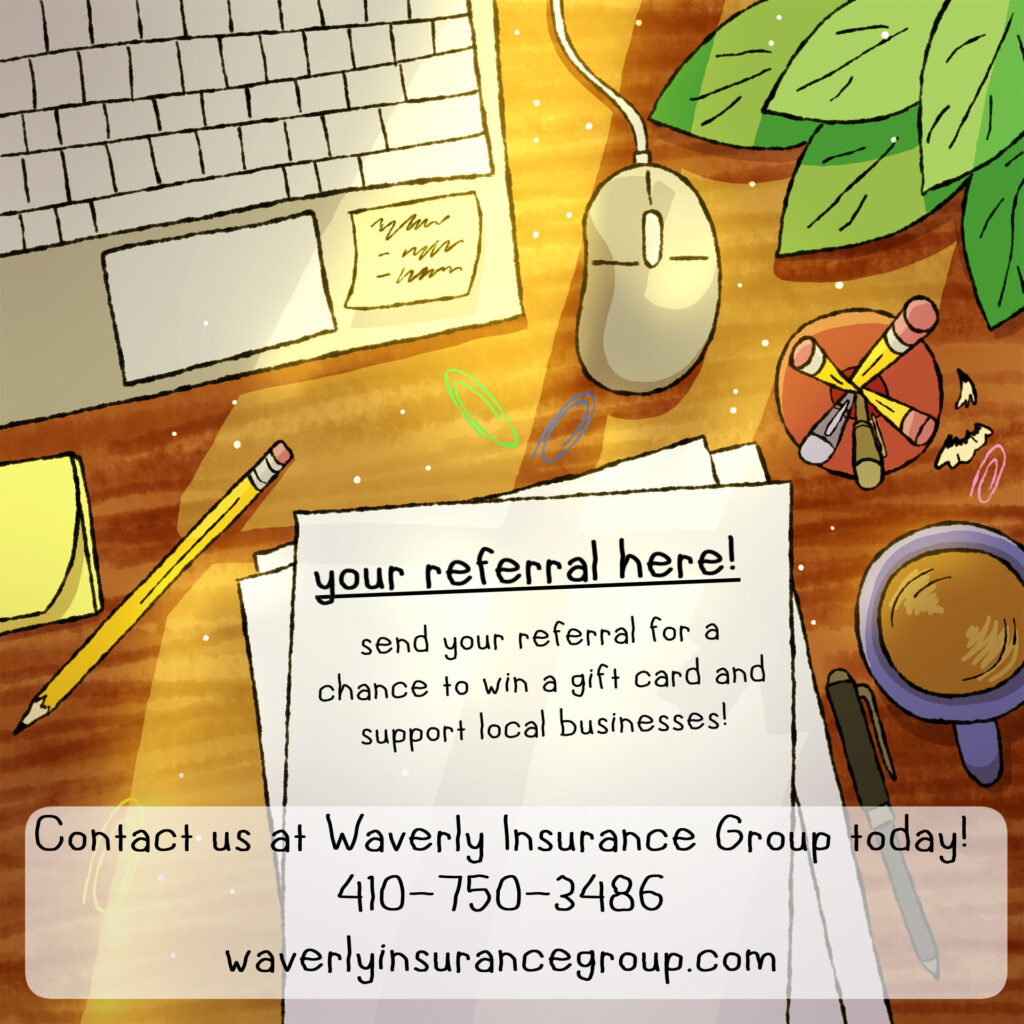 your referral here!

send your referral for a chance to win a gift card and support local businesses!

Contact us at Waverly Insurance Group today!
410-750-3486
waverlyinsurancegroup.com